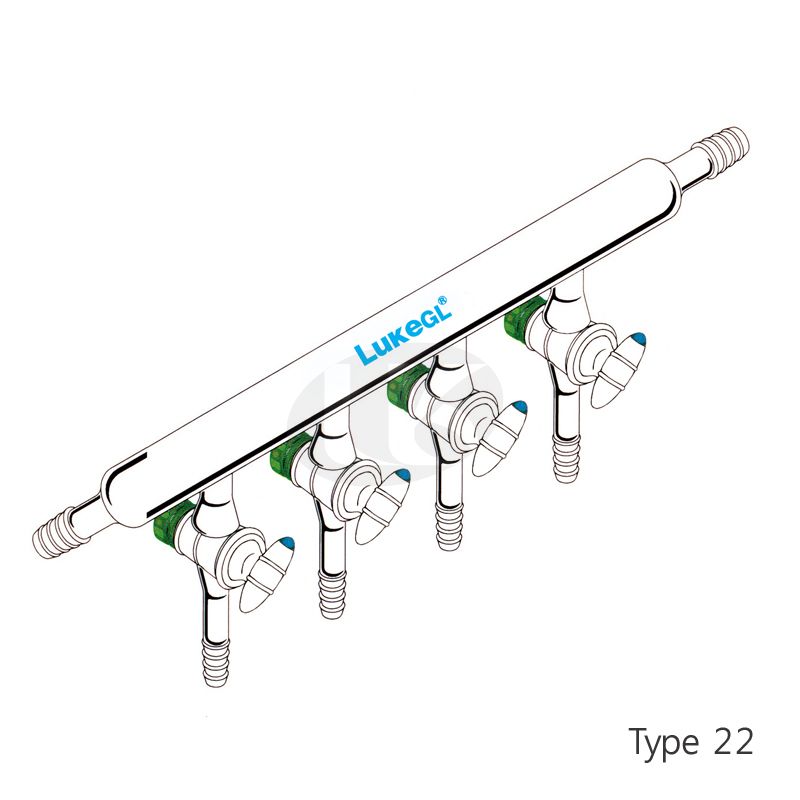 LukeGL®

Type 22